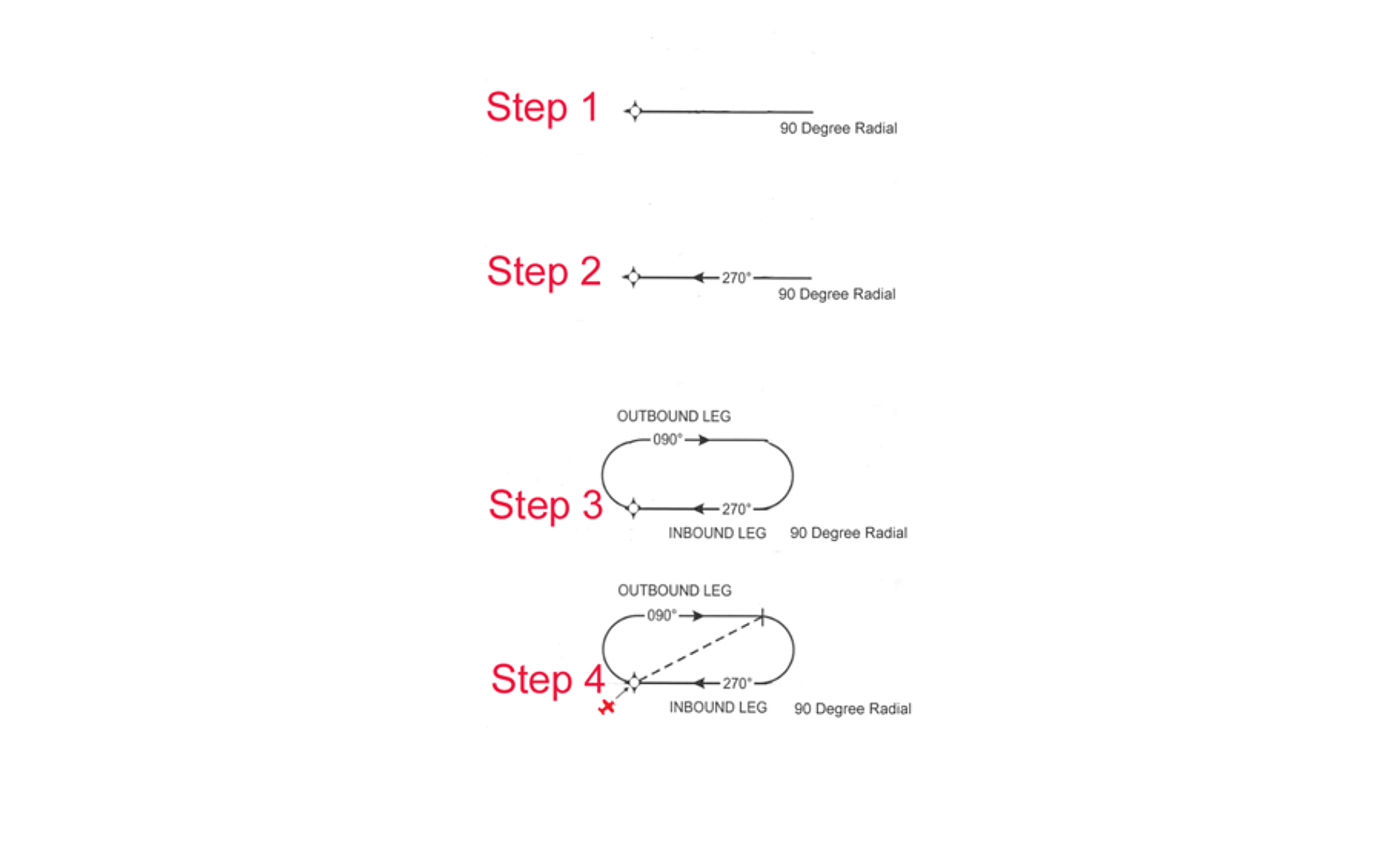 Step 1

90 Degree Radial

Step 2

270°

90 Degree Radial

OUTBOUND LEG

090°

Step 3

270°

INBOUND LEG

90 Degree Radial

OUTBOUND LEG

090°

Step 4

270°

INBOUND LEG

90 Degree Radial